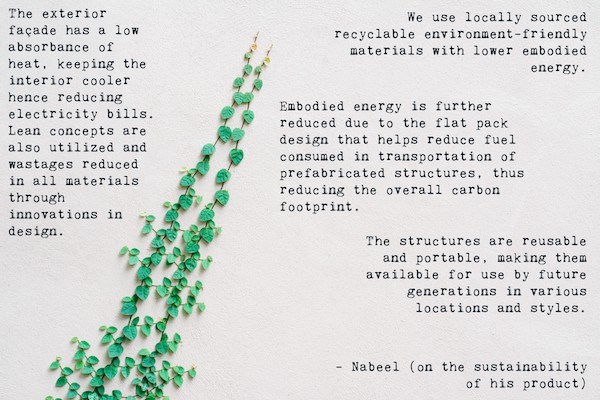 The exterior façade has a low absorbance of heat, keeping the interior cooler hence reducing electricity bills. Lean concepts are also utilized and wastages reduced in all materials through innovations in design.

We use locally sourced recyclable environment-friendly materials with lower embodied energy.

Embodied energy is further reduced due to the flat pack design that helps reduce fuel consumed in transportation of prefabricated structures, thus reducing the overall carbon footprint.

The structures are reusable and portable, making them available for use by future generations in various locations and styles.

- Nabeel (on the sustainability of his product)